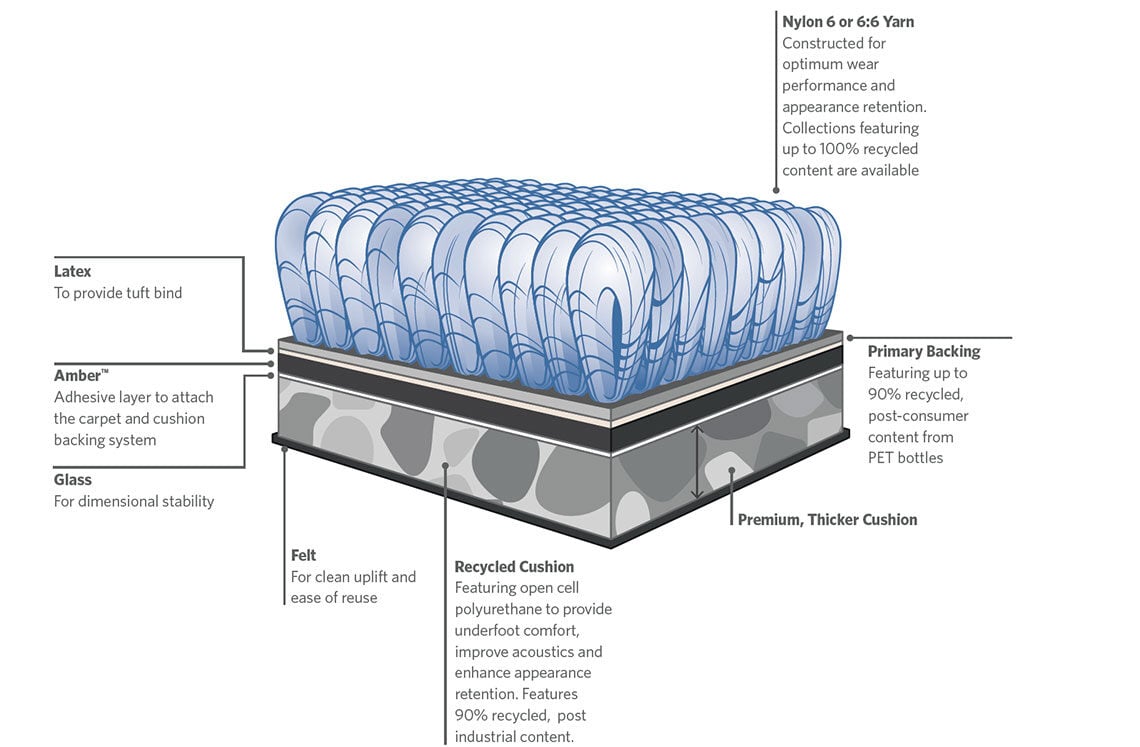 Nylon 6 or 6:6 Yarn
Constructed for optimum wear performance and appearance retention. Collections featuring up to 100% recycled content are available

Latex
To provide tuft bind

Amber™
Adhesive layer to attach the carpet and cushion backing system

Glass
For dimensional stability

Primary Backing
Featuring up to 90% recycled, post-consumer content from PET bottles

Premium, Thicker Cushion

Felt
For clean uplift and ease of reuse

Recycled Cushion
Featuring open cell polyurethane to provide underfoot comfort, improve acoustics and enhance appearance retention. Features 90% recycled, post industrial content.